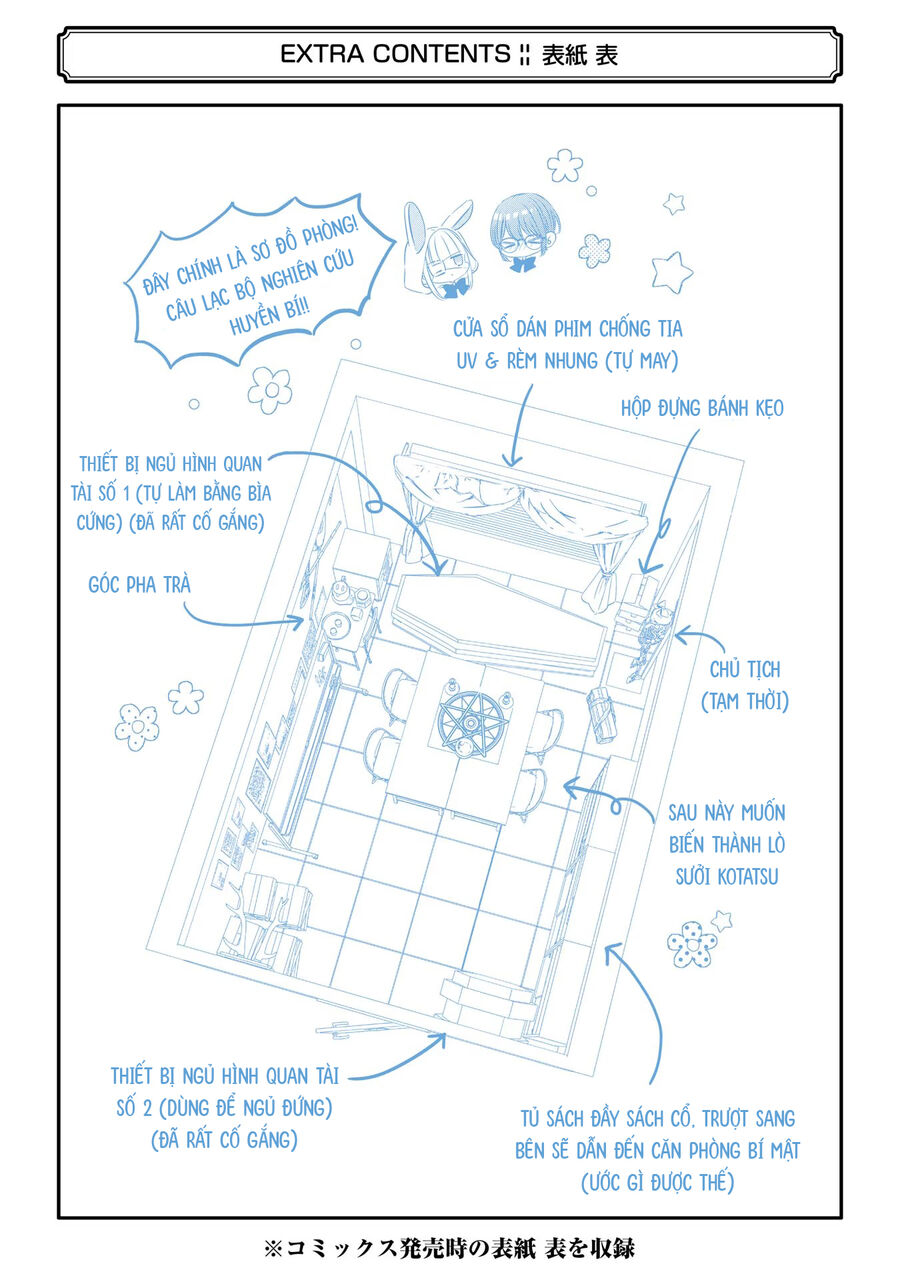 EXTRA CONTENTS ¦¦ 表紙 表

ĐÂY CHÍNH LÀ SƠ ĐỒ PHÒNG! CÂU LẠC BỘ NGHIÊN CỨU HUYỀN BÍ!!

CỬA SỔ DÁN PHIM CHỐNG TIA UV & RÈM NHUNG (TỰ MAY)

HỘP ĐỰNG BÁNH KẸO

THIẾT BỊ NGỦ HÌNH QUAN TÀI SỐ 1 (TỰ LÀM BẰNG BÌA CỨNG) (ĐÃ RẤT CỐ GẮNG)

GÓC PHA TRÀ

CHỦ TỊCH (TẠM THỜI)

SAU NÀY MUỐN BIẾN THÀNH LÒ SƯỞI KOTATSU

THIẾT BỊ NGỦ HÌNH QUAN TÀI SỐ 2 (DÙNG ĐỂ NGỦ ĐỨNG) (ĐÃ RẤT CỐ GẮNG)

TỦ SÁCH ĐẦY SÁCH CỔ, TRƯỢT SANG BÊN SẼ DẪN ĐẾN CĂN PHÒNG BÍ MẬT (ƯỚC GÌ ĐƯỢC THẾ)

※コミックス発売時の表紙 表を収録