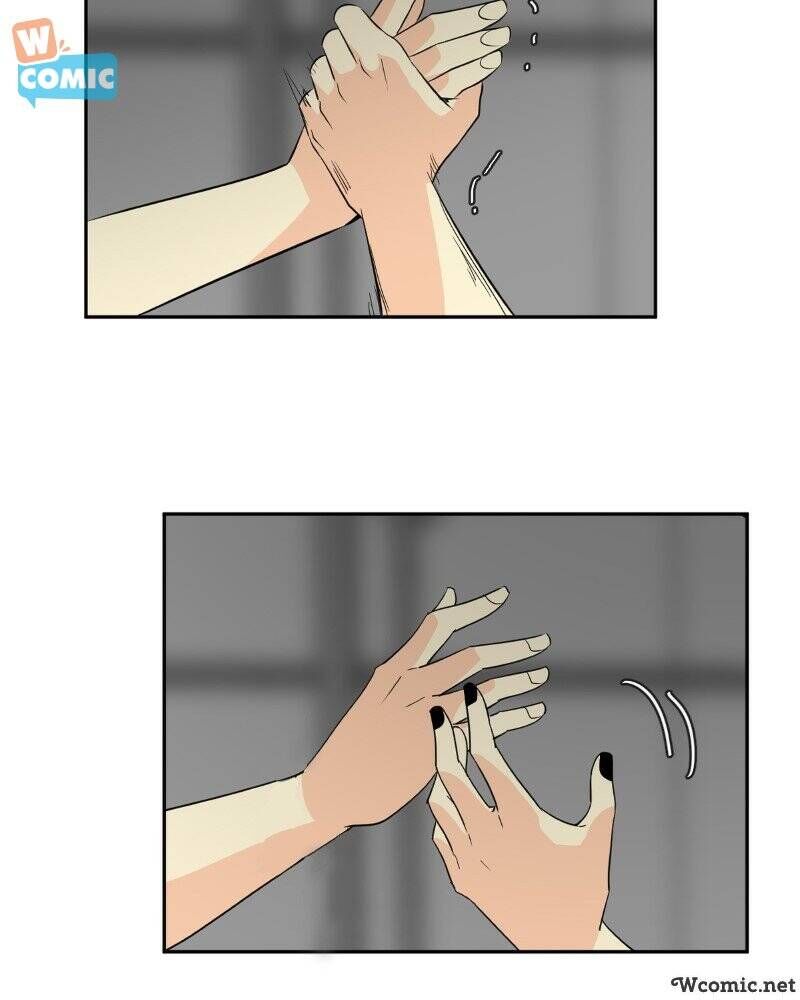 W COMIC

Wcomic.net