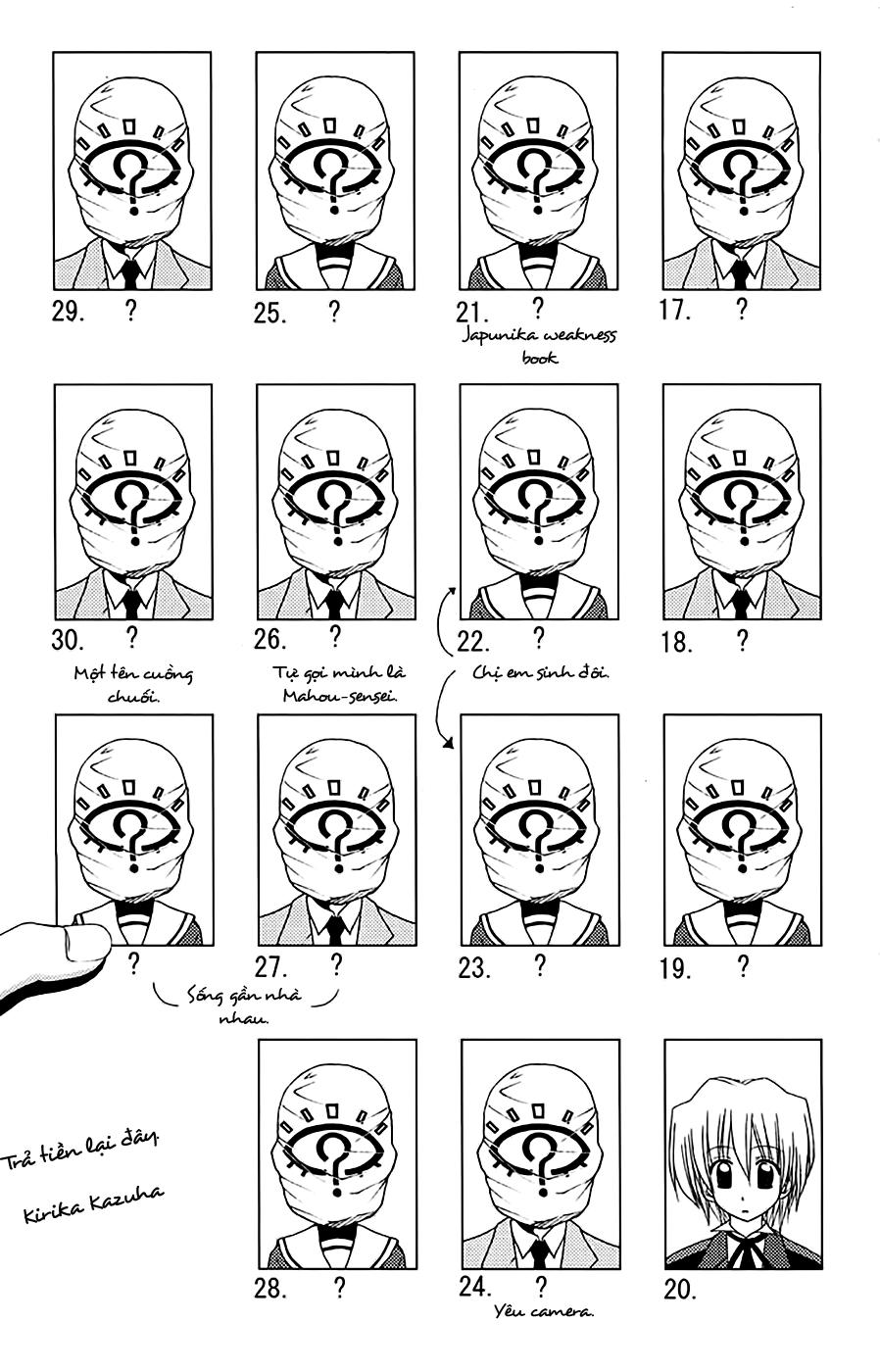 29. ?

25. ?

21. ?
Japunika weakness book

17. ?

30. ?
Một tên cuồng chuối.

26. ?
Tự gọi mình là Mahou-sensei.

22. ?
Chị em sinh đôi.

18. ?

?

27. ?
Sống gần nhà nhau.

23. ?

19. ?

Trả tiền lại đây
Kirika Kazuha

28. ?

24. ?
Yêu camera.

20.